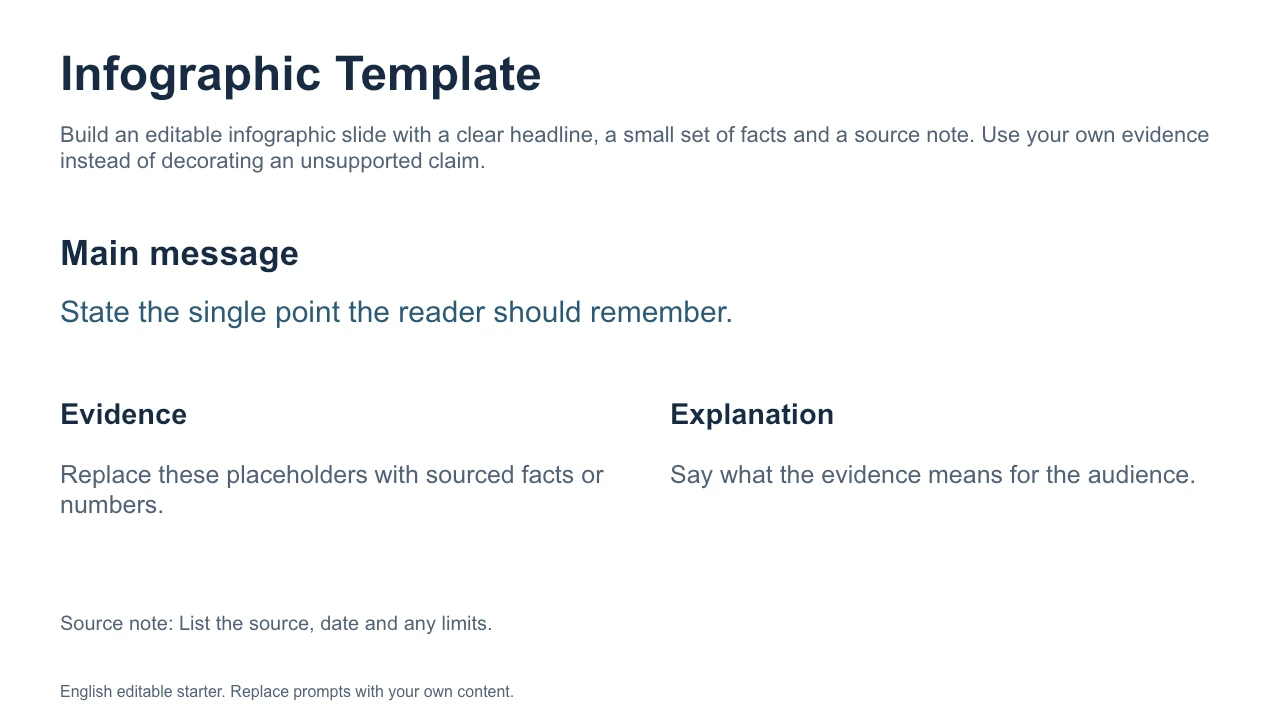 Infographic Template

Build an editable infographic slide with a clear headline, a small set of facts and a source note. Use your own evidence instead of decorating an unsupported claim.

Main message

State the single point the reader should remember.

Evidence

Replace these placeholders with sourced facts or numbers.

Explanation

Say what the evidence means for the audience.

Source note: List the source, date and any limits.

English editable starter. Replace prompts with your own content.